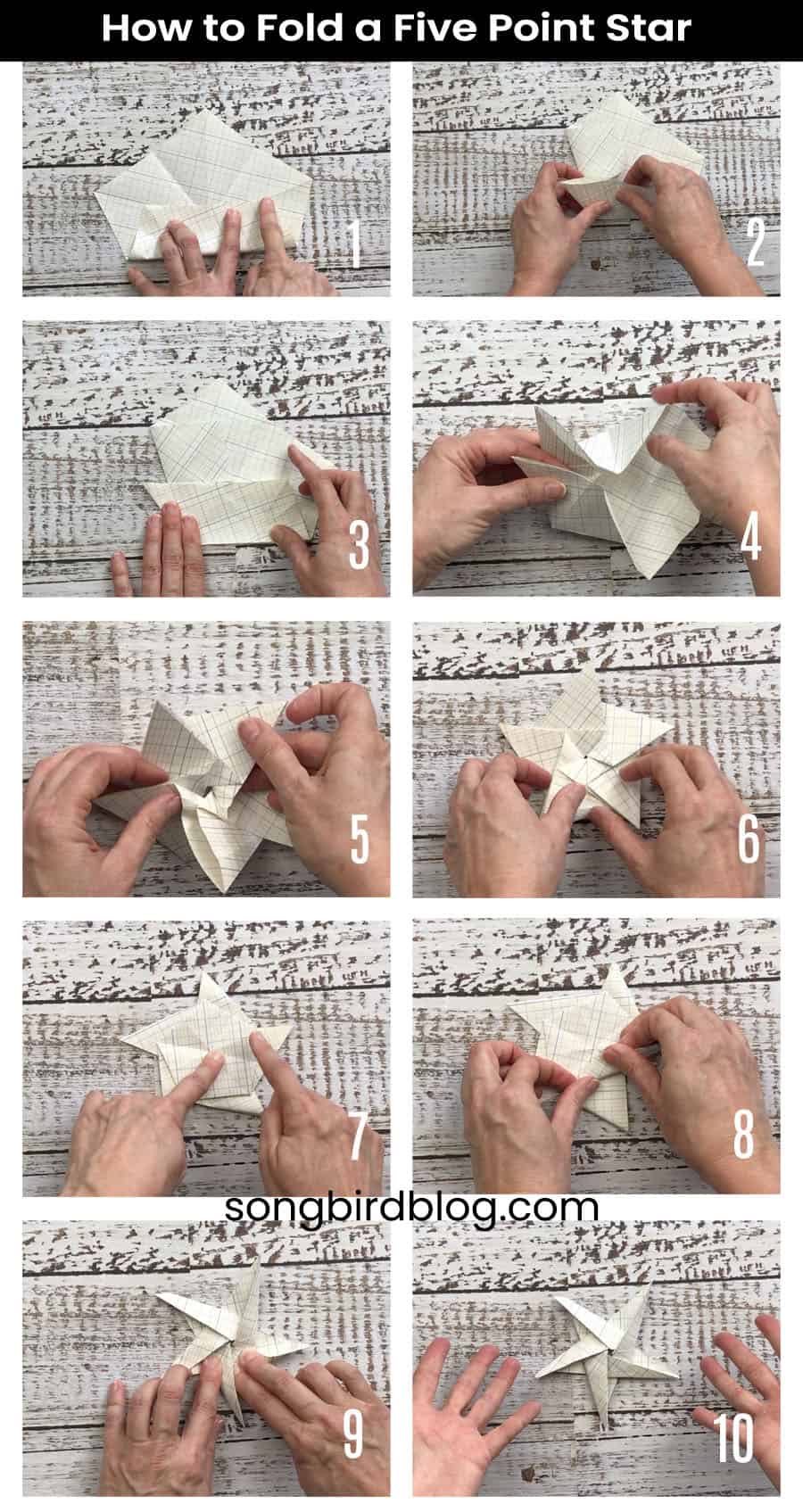 How to Fold a Five Point Star

1

2

3

4

5

6

7

8

songbirdblog.com

9

10